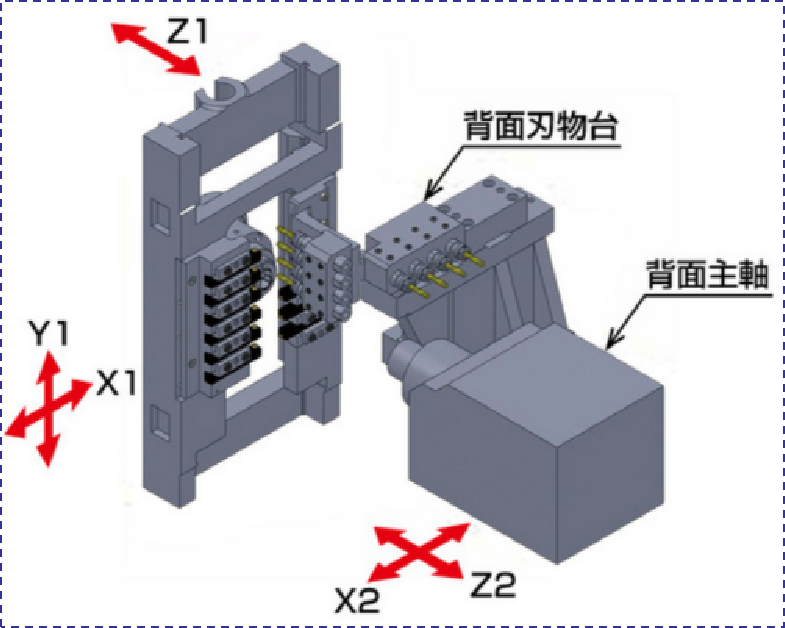 Z1

背面刃物台

背面主軸

Y1

X1

X2

Z2