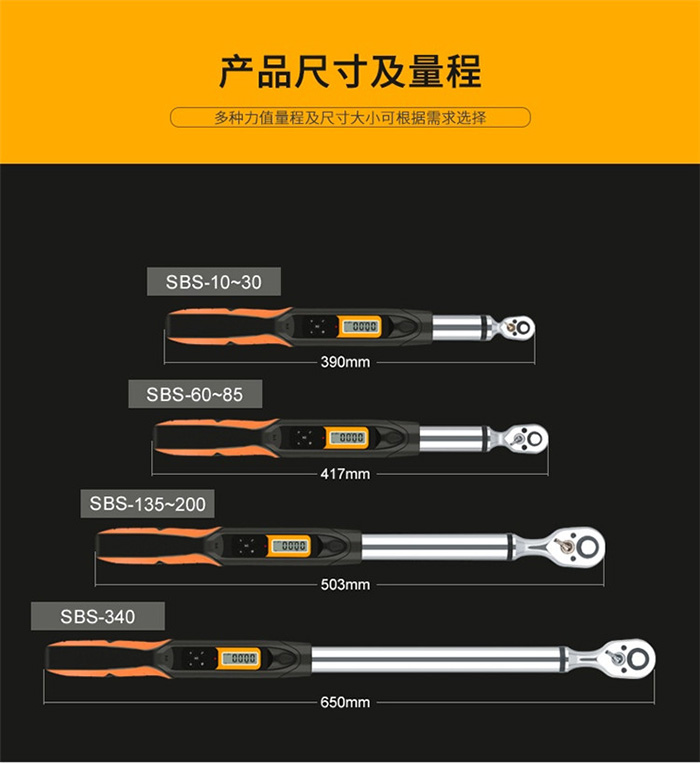 产品尺寸及量程

多种力值量程及尺寸大小可根据需求选择

SBS-10~30

0000

390mm

SBS-60~85

0000

417mm

SBS-135~200

0000

503mm

SBS-340

0000

650mm